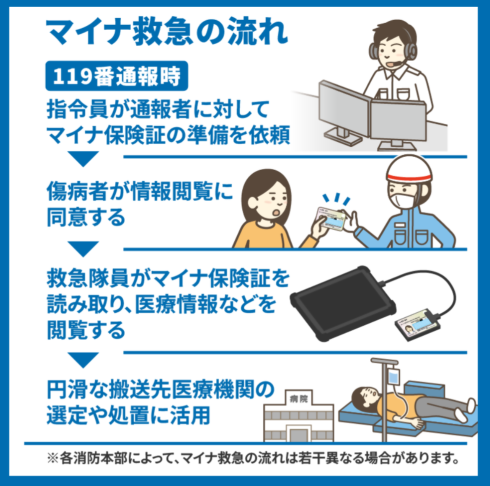 マイナ救急の流れ

119番通報時

指令員が通報者に対して
マイナ保険証の準備を依頼

傷病者が情報閲覧に
同意する

救急隊員がマイナ保険証を
読み取り、医療情報などを
閲覧する

円滑な搬送先医療機関の
選定や処置に活用

病院

※各消防本部によって、マイナ救急の流れは若干異なる場合があります。